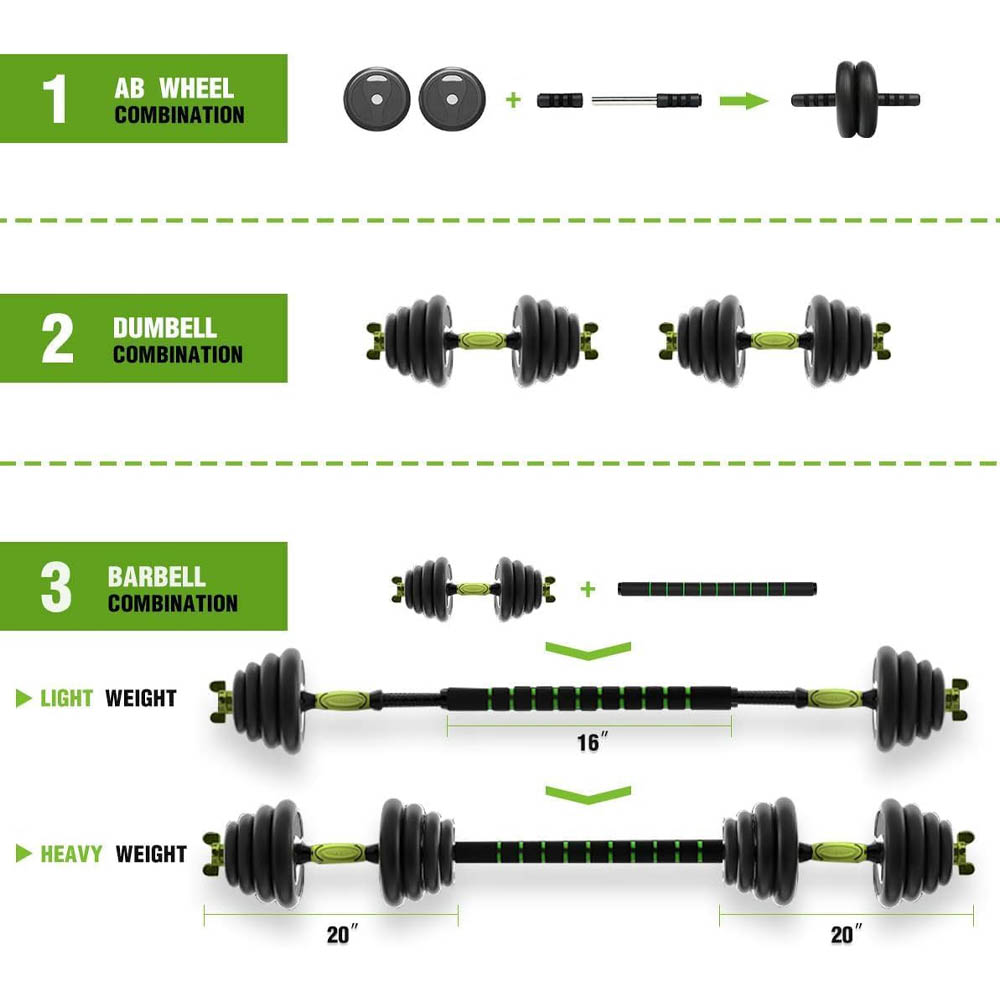 1 AB WHEEL COMBINATION

+

2 DUMBELL COMBINATION

3 BARBELL COMBINATION

+

LIGHT WEIGHT

16″

HEAVY WEIGHT

20″

20″