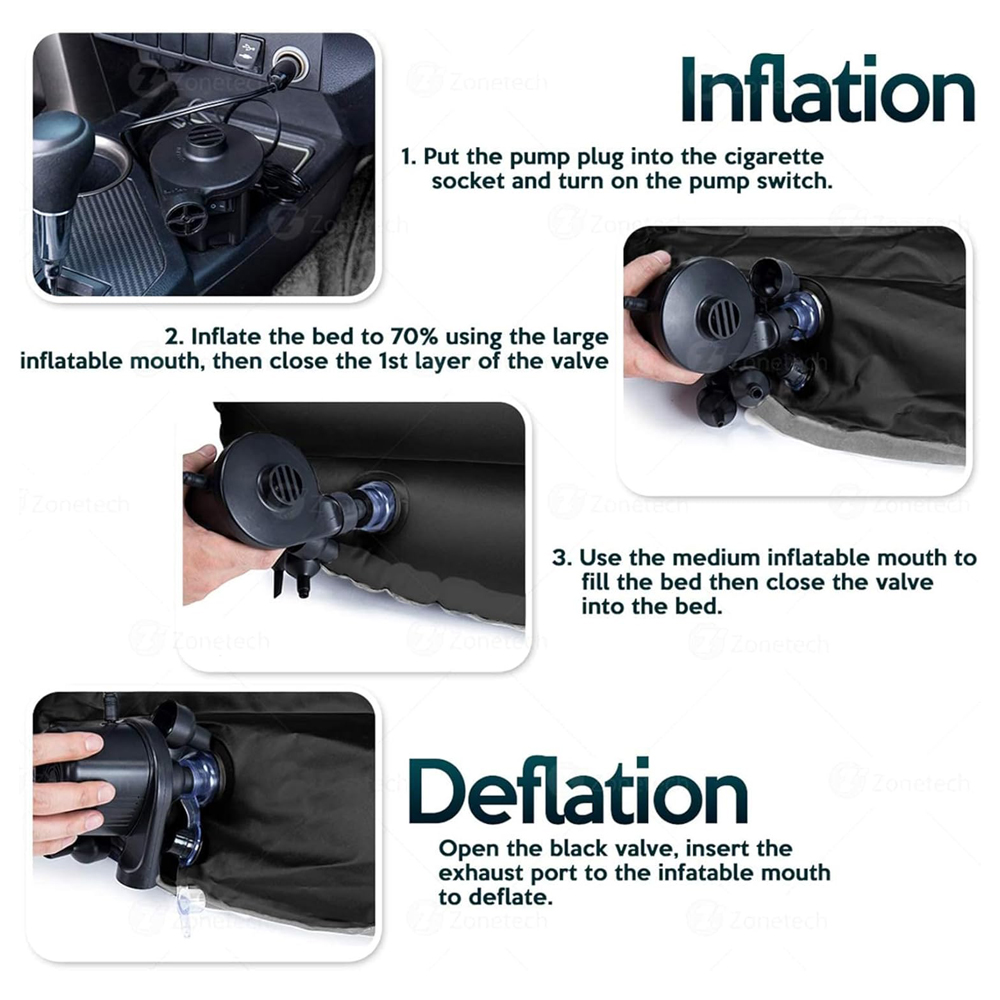 Inflation

1. Put the pump plug into the cigarette socket and turn on the pump switch.

2. Inflate the bed to 70% using the large inflatable mouth, then close the 1st layer of the valve

3. Use the medium inflatable mouth to fill the bed then close the valve into the bed.

Deflation

Open the black valve, insert the exhaust port to the infatable mouth to deflate.

Zonetech