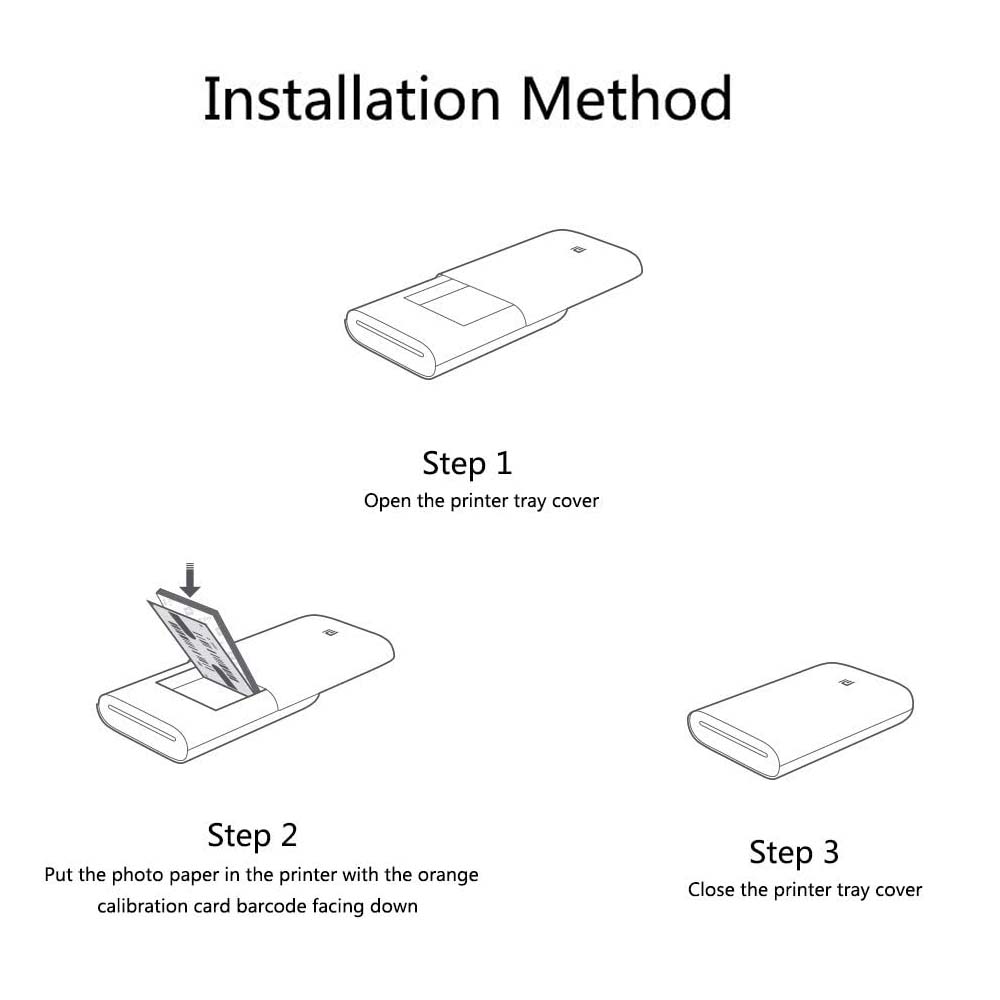 Installation Method

Step 1
Open the printer tray cover

Step 2
Put the photo paper in the printer with the orange calibration card barcode facing down

Step 3
Close the printer tray cover